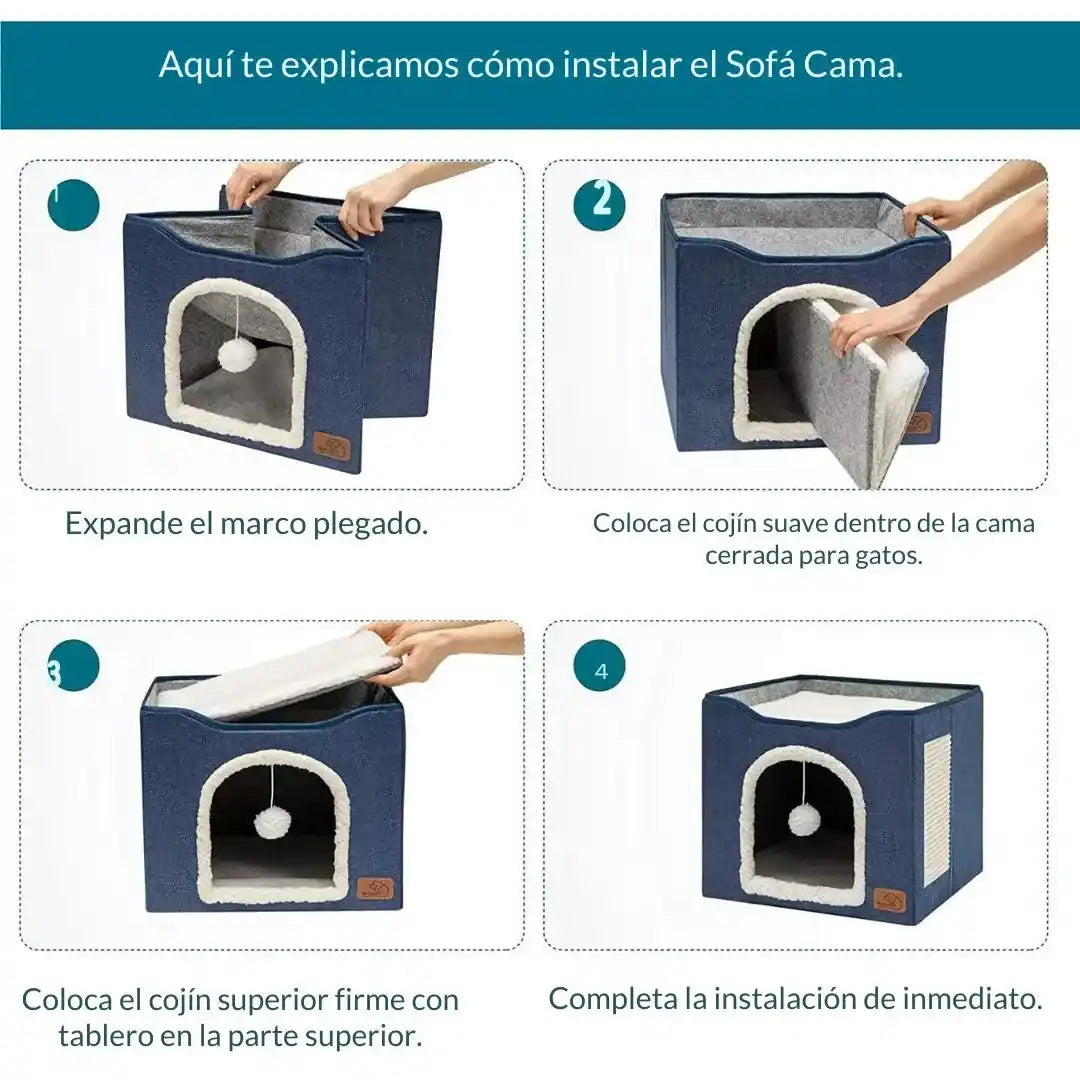 Aquí te explicamos cómo instalar el Sofá Cama.

1

Expande el marco plegado.

2

Coloca el cojín suave dentro de la cama cerrada para gatos.

3

Coloca el cojín superior firme con tablero en la parte superior.

4

Completa la instalación de inmediato.